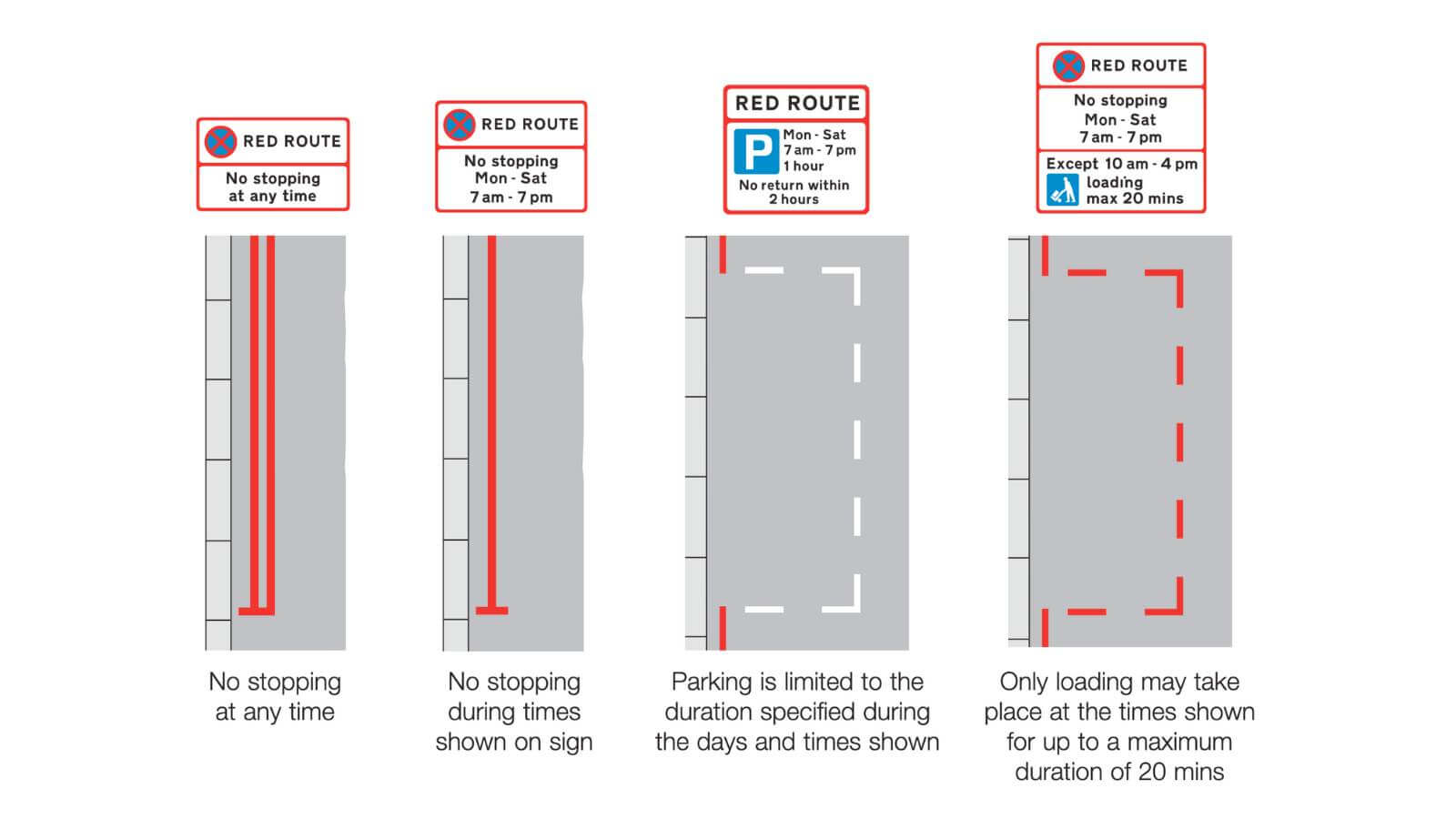 RED ROUTE
No stopping at any time

No stopping at any time

RED ROUTE
No stopping Mon - Sat 7 am - 7 pm

No stopping during times shown on sign

RED ROUTE
P
Mon - Sat 7 am - 7 pm 1 hour
No return within 2 hours

Parking is limited to the duration specified during the days and times shown

RED ROUTE
No stopping Mon - Sat 7 am - 7 pm
Except 10 am - 4 pm
loading max 20 mins

Only loading may take place at the times shown for up to a maximum duration of 20 mins