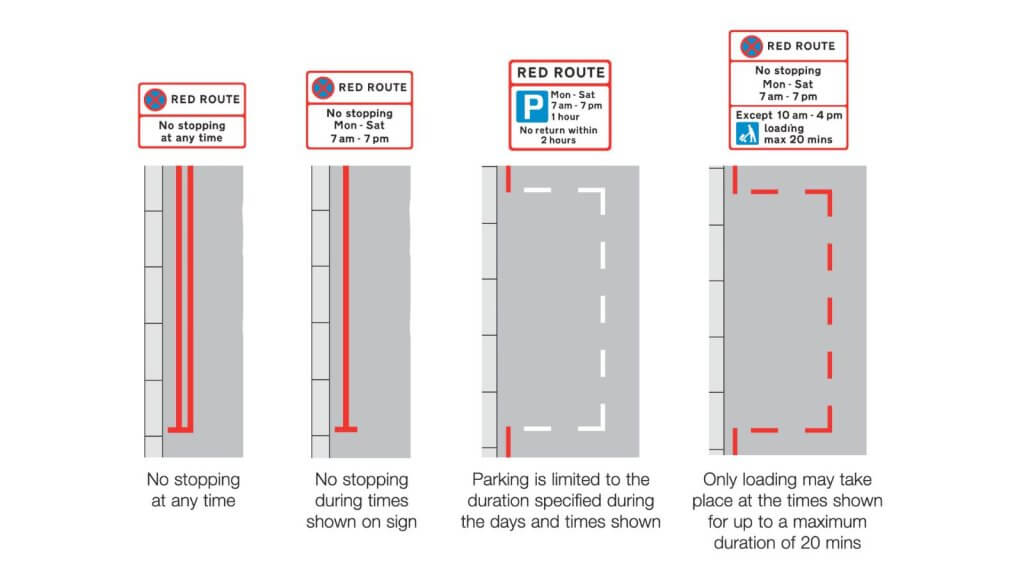 RED ROUTE
No stopping at any time

No stopping at any time

RED ROUTE
No stopping Mon - Sat 7 am - 7 pm

No stopping during times shown on sign

RED ROUTE
P
Mon - Sat 7 am - 7 pm 1 hour
No return within 2 hours

Parking is limited to the duration specified during the days and times shown

RED ROUTE
No stopping Mon - Sat 7 am - 7 pm
Except 10 am - 4 pm
loading max 20 mins

Only loading may take place at the times shown for up to a maximum duration of 20 mins